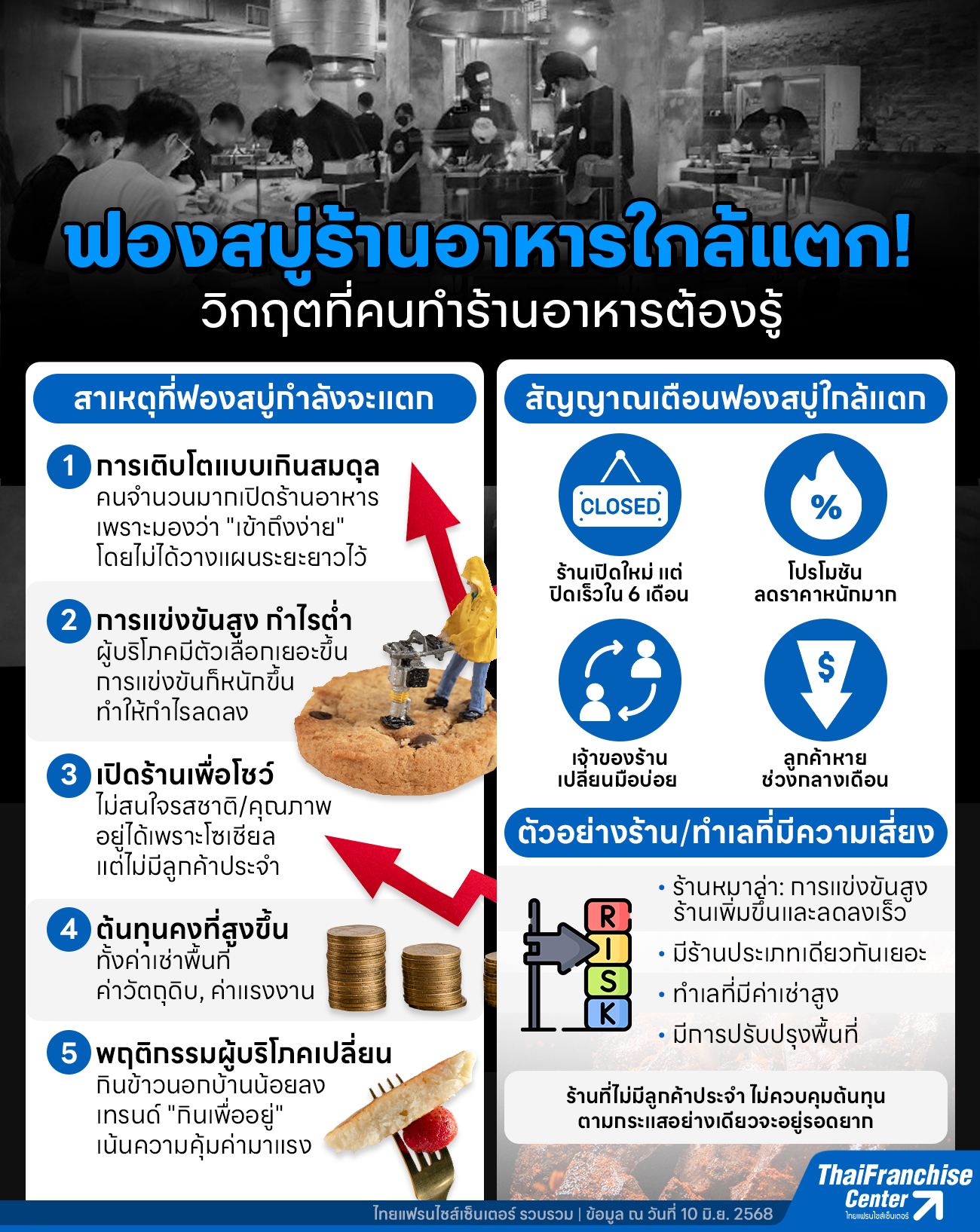 ฟองสบู่ร้านอาหารใกล้แตก!
วิกฤตที่คนทำร้านอาหารต้องรู้

สาเหตุที่ฟองสบู่กำลังจะแตก

1 การเติบโตแบบเกินสมดุล
คนจำนวนมากเปิดร้านอาหาร เพราะมองว่า "เข้าถึงง่าย" โดยไม่ได้วางแผนระยะยาวไว้

2 การแข่งขันสูง กำไรต่ำ
ผู้บริโภคมีตัวเลือกเยอะขึ้น การแข่งขันก็หนักขึ้น ทำให้กำไรลดลง

3 เปิดร้านเพื่อโชว์
ไม่สนใจรสชาติ/คุณภาพ อยู่ได้เพราะโซเชียล แต่ไม่มีลูกค้าประจำ

4 ต้นทุนคงที่สูงขึ้น
ทั้งค่าเช่าพื้นที่ ค่าวัตถุดิบ, ค่าแรงงาน

5 พฤติกรรมผู้บริโภคเปลี่ยน
กินข้าวนอกบ้านน้อยลง เทรนด์ "กินเพื่ออยู่" เน้นความคุ้มค่ามาแรง

สัญญาณเตือนฟองสบู่ใกล้แตก

CLOSED
ร้านเปิดใหม่ แต่ ปิดเร็วใน 6 เดือน

%
โปรโมชัน ลดราคาหนักมาก

เจ้าของร้าน เปลี่ยนมือบ่อย

$
ลูกค้าหาย ช่วงกลางเดือน

ตัวอย่างร้าน/ทำเลที่มีความเสี่ยง

R I S K

• ร้านหมาล่า: การแข่งขันสูง ร้านเพิ่มขึ้นและลดลงเร็ว
• มีร้านประเภทเดียวกันเยอะ
• ทำเลที่มีค่าเช่าสูง
• มีการปรับปรุงพื้นที่

ร้านที่ไม่มีลูกค้าประจำ ไม่ควบคุมต้นทุน ตามกระแสอย่างเดียวจะอยู่รอดยาก

ไทยแฟรนไชส์เซ็นเตอร์ รวบรวม | ข้อมูล ณ วันที่ 10 มิ.ย. 2568

ThaiFranchise Center
ไทยแฟรนไชส์เซ็นเตอร์